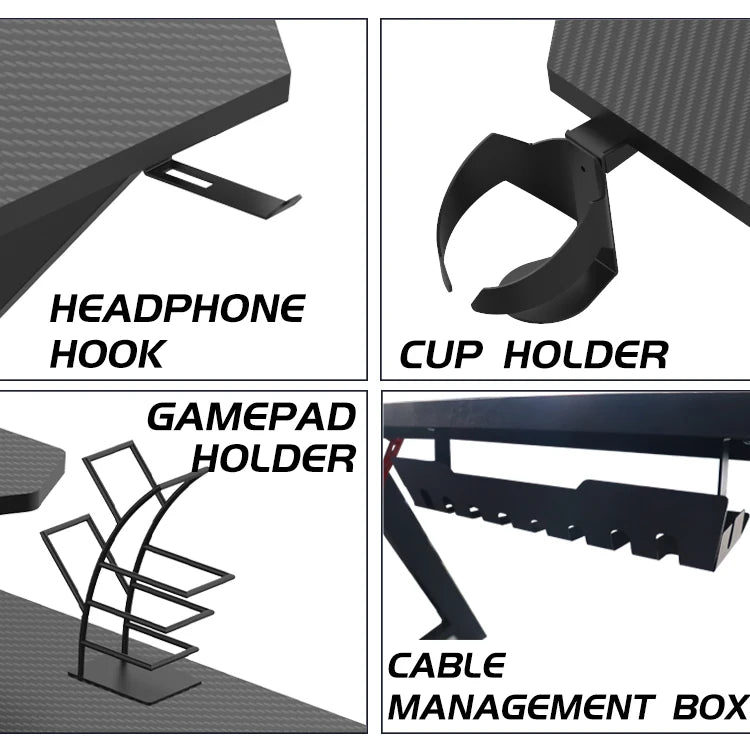 HEADPHONE HOOK

CUP HOLDER

GAMEPAD HOLDER

CABLE MANAGEMENT BOX